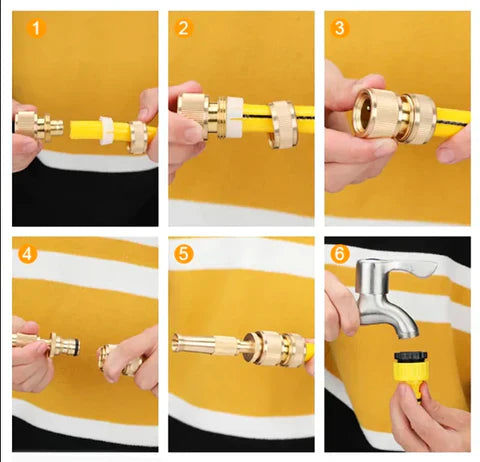 1
2
3
4
5
6