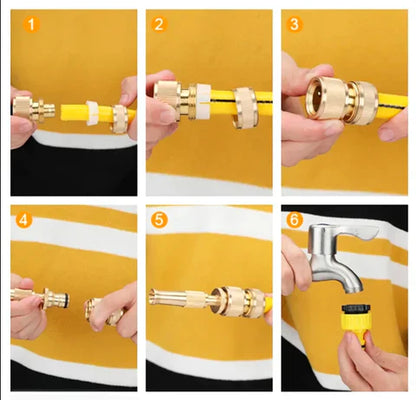 1
2
3
4
5
6